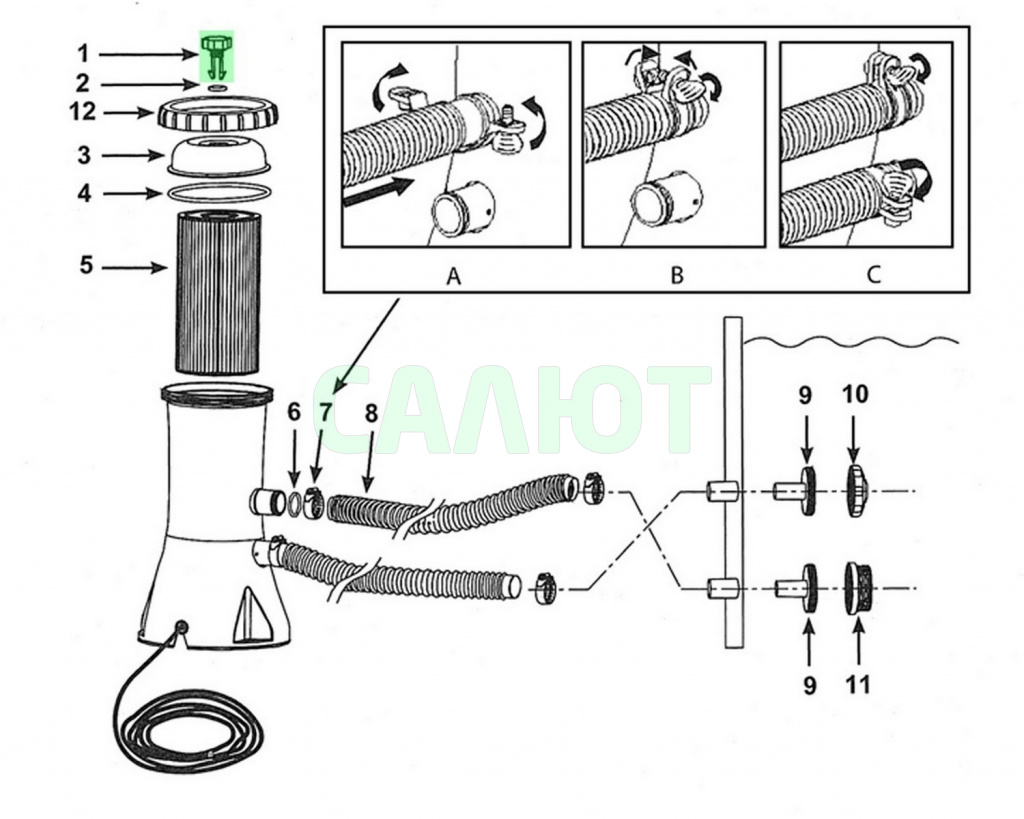 1
2
12
3
4
5

A
B
C

САЛЮТ

6
7
8

9
10

9
11